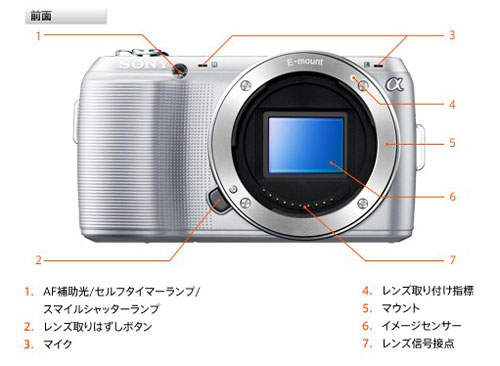 前面

1

3

SONY

E-mount

α

4

5

6

2

7

1. AF補助光/セルフタイマーランプ/スマイルシャッターランプ
2. レンズ取りはずしボタン
3. マイク

4. レンズ取り付け指標
5. マウント
6. イメージセンサー
7. レンズ信号接点