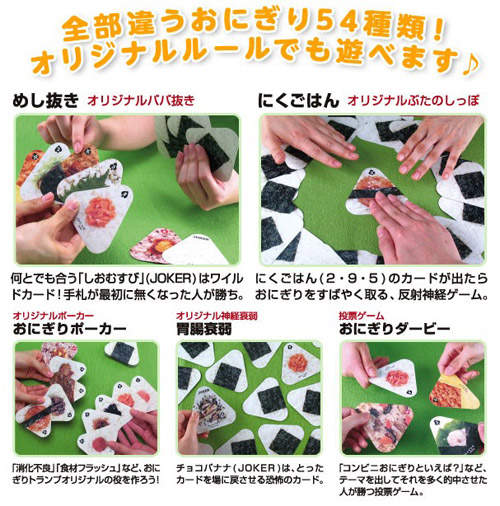 全部違うおにぎり54種類！
オリジナルルールでも遊べます♪

めし抜き オリジナルババ抜き

何とでも合う「しおむすび」(JOKER)はワイルドカード！手札が最初に無くなった人が勝ち。

にくごはん オリジナルぶたのしっぽ

にくごはん（2・9・5）のカードが出たらおにぎりをすばやく取る、反射神経ゲーム。

オリジナルポーカー
おにぎりポーカー

「消化不良」「食材フラッシュ」など、おにぎりトランプオリジナルの役を作ろう！

オリジナル神経衰弱
胃腸衰弱

チョコバナナ（JOKER）は、とったカードを場に戻させる恐怖のカード。

投票ゲーム
おにぎりダービー

「コンビニおにぎりといえば？」など、テーマを出してそれを多く的中させた人が勝つ投票ゲーム。