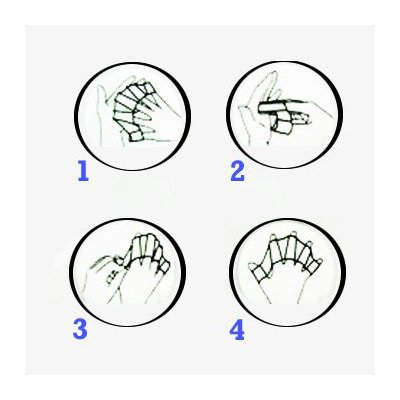 1

2

3

4