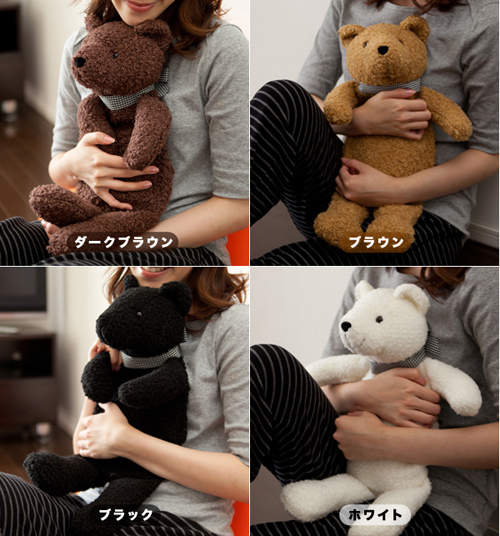 ダークブラウン

ブラウン

ブラック

ホワイト