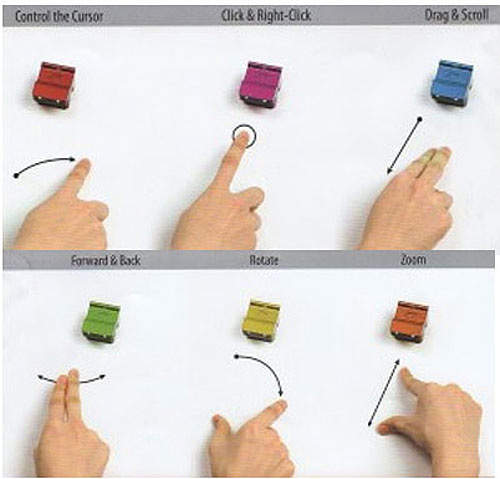 Control the Cursor Click & Right-Click Drag & Scroll

Forward & Back Rotate Zoom