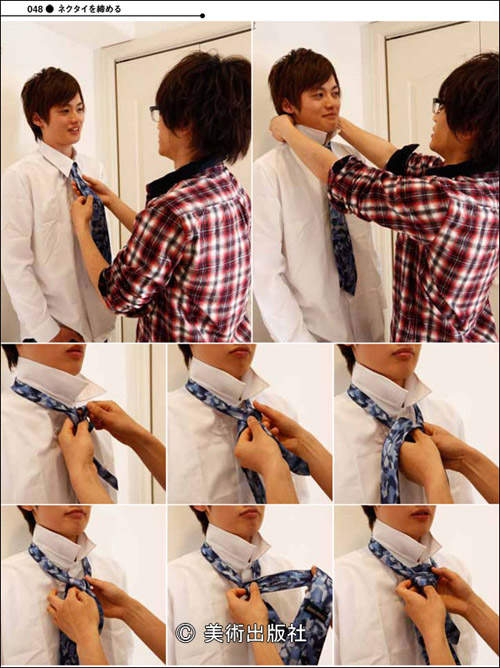 048 ● ネクタイを締める

© 美術出版社