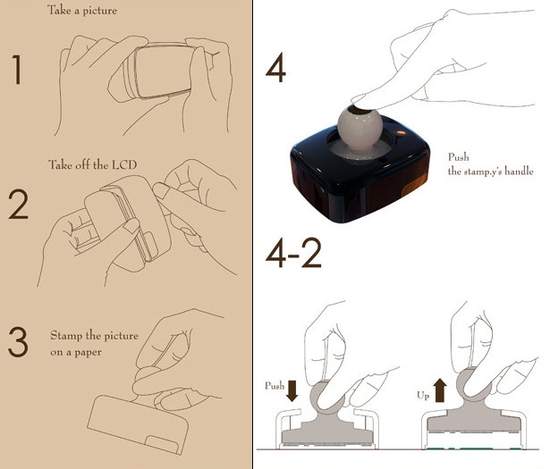 Take a picture

1

Take off the LCD

2

3 Stamp the picture on a paper

4

Push the stamp.y's handle

4-2

Push

Up