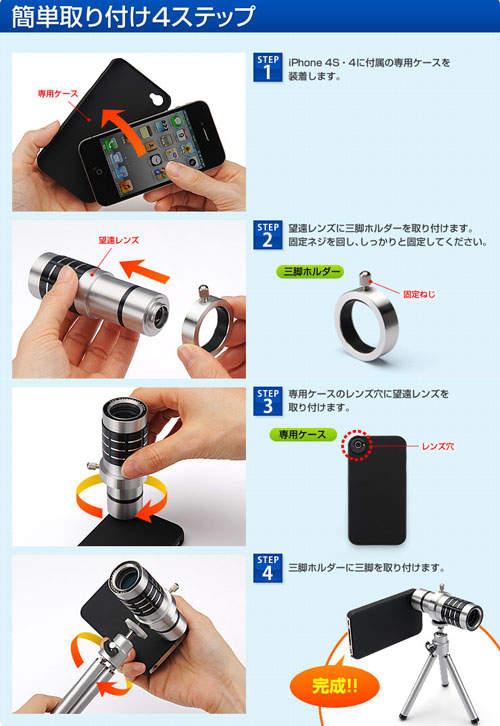 簡単取り付け4ステップ

専用ケース

STEP 1
iPhone 4S・4に付属の専用ケースを装着します。

望遠レンズ

STEP 2
望遠レンズに三脚ホルダーを取り付けます。固定ネジを回し、しっかりと固定してください。

三脚ホルダー
固定ねじ

STEP 3
専用ケースのレンズ穴に望遠レンズを取り付けます。

専用ケース
レンズ穴

STEP 4
三脚ホルダーに三脚を取り付けます。

完成!!