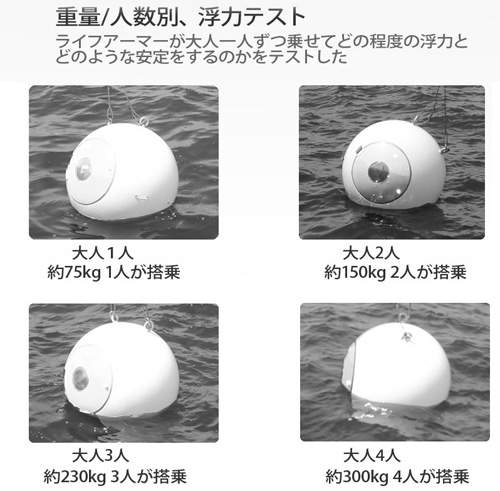 重量/人数別、浮力テスト

ライフアーマーが大人一人ずつ乗せてどの程度の浮力とどのような安定をするのかをテストした

大人１人
約75kg 1人が搭乗

大人2人
約150kg 2人が搭乗

大人3人
約230kg 3人が搭乗

大人4人
約300kg 4人が搭乗