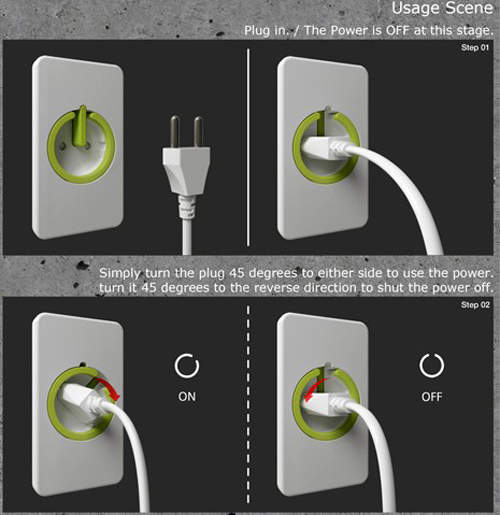 Usage Scene

Plug in. / The Power is OFF at this stage.

Step 01

Simply turn the plug 45 degrees to either side to use the power. turn it 45 degrees to the reverse direction to shut the power off.

Step 02

ON

OFF