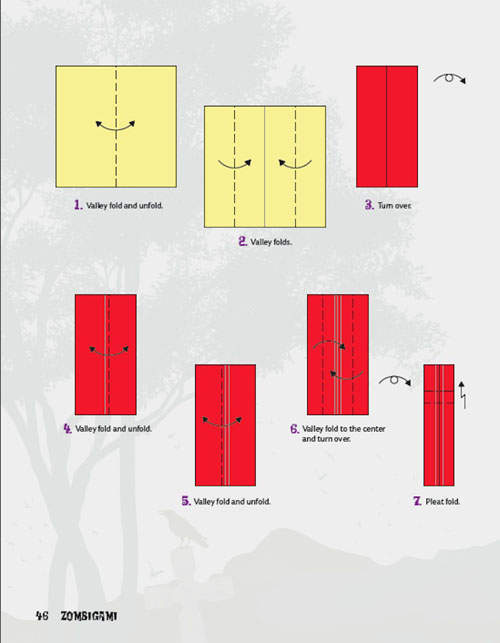 1. Valley fold and unfold.

2. Valley folds.

3. Turn over.

4. Valley fold and unfold.

5. Valley fold and unfold.

6. Valley fold to the center and turn over.

7. Pleat fold.

46 ZOMBIGAMI