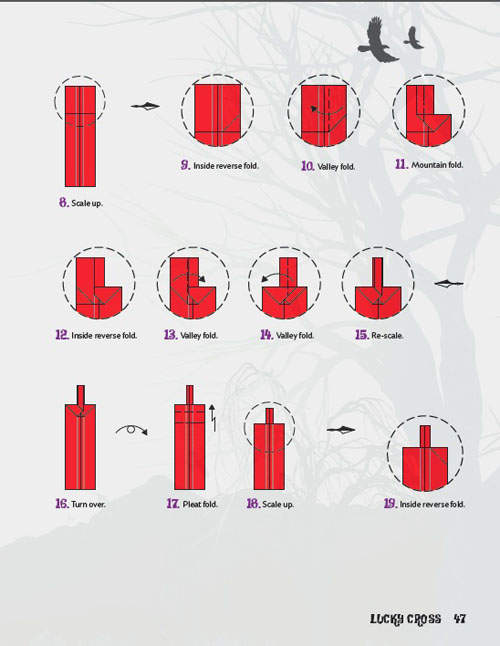 8. Scale up.

9. Inside reverse fold.

10. Valley fold.

11. Mountain fold.

12. Inside reverse fold.

13. Valley fold.

14. Valley fold.

15. Re-scale.

16. Turn over.

17. Pleat fold.

18. Scale up.

19. Inside reverse fold.

LUCKY CROSS 47