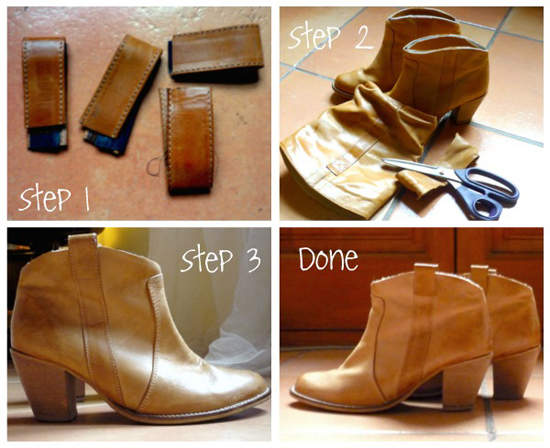 Step 1

Step 2

Step 3

Done