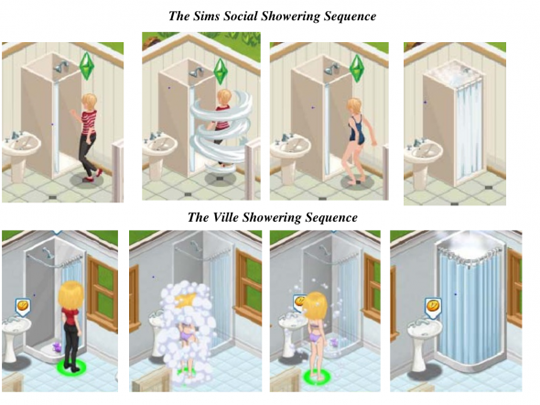 The Sims Social Showering Sequence

The Ville Showering Sequence