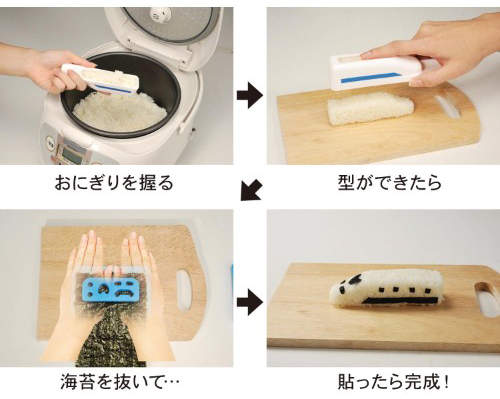 おにぎりを握る

型ができたら

海苔を抜いて…

貼ったら完成！