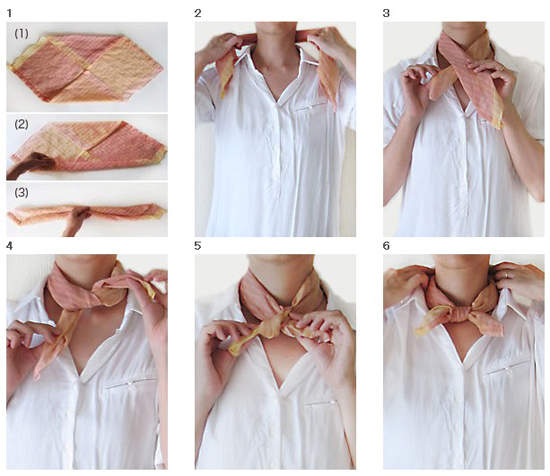 1
(1)
(2)
(3)
2
3
4
5
6