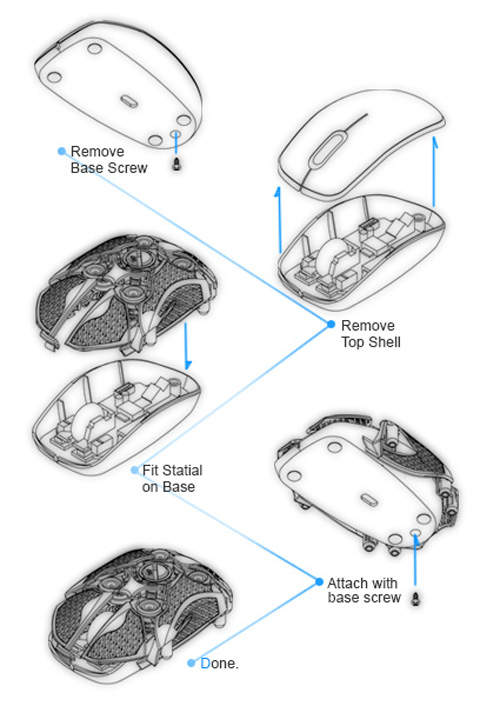 Remove Base Screw

Remove Top Shell

Fit Statial on Base

Attach with base screw

Done.