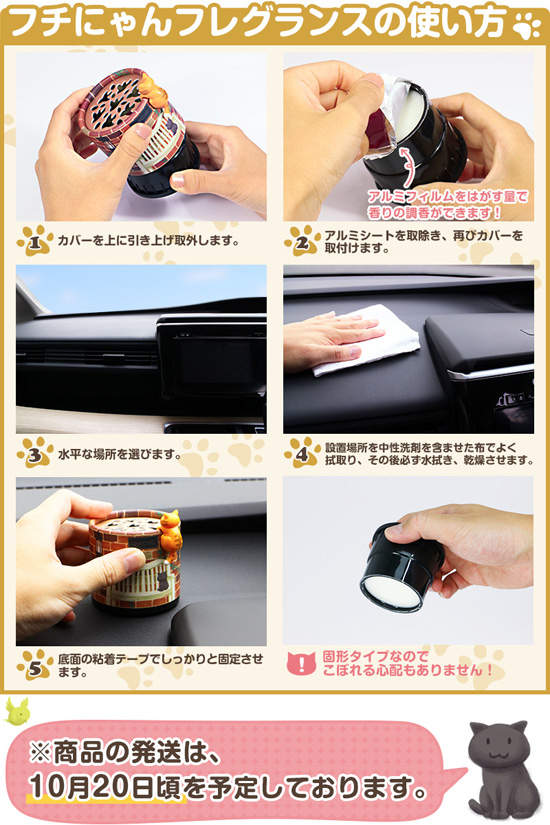 フチにゃんフレグランスの使い方

アルミフィルムをはがす量で香りの調香ができます！

1 カバーを上に引き上げ取外します。

2 アルミシートを取除き、再びカバーを取付けます。

3 水平な場所を選びます。

4 設置場所を中性洗剤を含ませた布でよく拭取り、その後必ず水拭き、乾燥させます。

5 底面の粘着テープでしっかりと固定させます。

! 固形タイプなのでこぼれる心配もありません！

※商品の発送は、10月20日頃を予定しております。