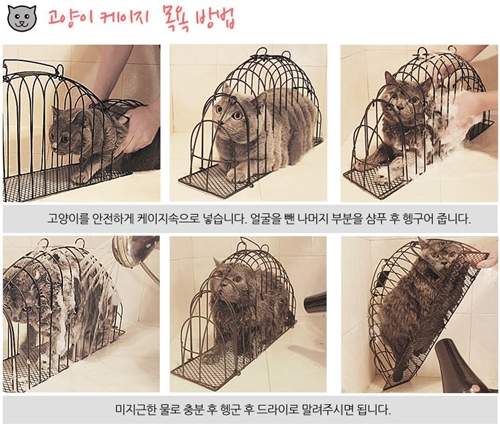 고양이 케이지 목욕 방법

고양이를 안전하게 케이지속으로 넣습니다. 얼굴을 뺀 나머지 부분을 샴푸 후 헹구어 줍니다.

미지근한 물로 충분 후 헹군 후 드라이로 말려주시면 됩니다.