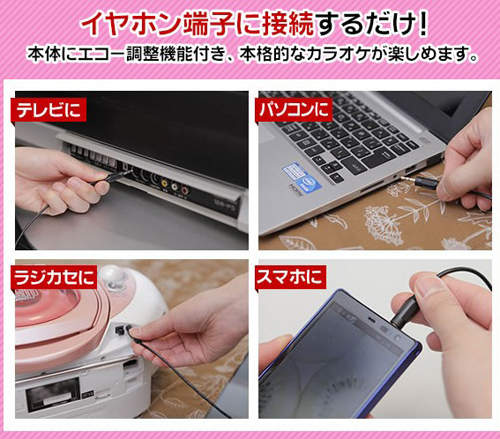 イヤホン端子に接続するだけ!
本体にエコー調整機能付き、本格的なカラオケが楽しめます。

テレビに

パソコンに

ラジカセに

スマホに