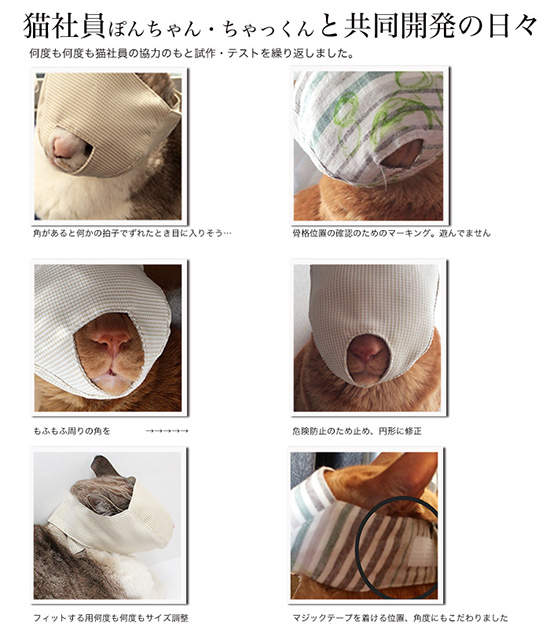 猫社員ぽんちゃん・ちゃっくんと共同開発の日々

何度も何度も猫社員の協力のもと試作・テストを繰り返しました。

角があると何かの拍子でずれたとき目に入りそう…

骨格位置の確認のためのマーキング。遊んでません

もふもふ周りの角を →→→→→

危険防止のため止め、円形に修正

フィットする用何度も何度もサイズ調整

マジックテープを着ける位置、角度にもこだわりました