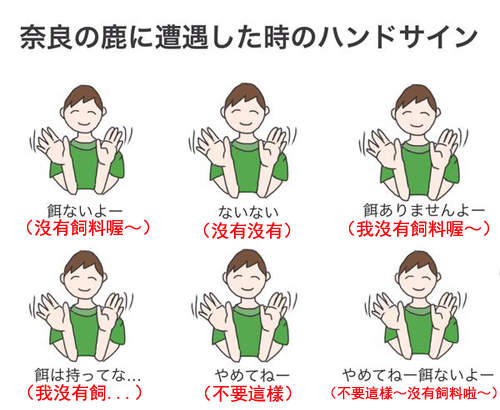 奈良の鹿に遭遇した時のハンドサイン

餌ないよー
（沒有飼料喔～）

ないない
（沒有沒有）

餌ありませんよー
（我沒有飼料喔～）

餌は持ってな...
（我沒有飼...）

やめてねー
（不要這樣）

やめてねー餌ないよー
（不要這樣～沒有飼料啦～）