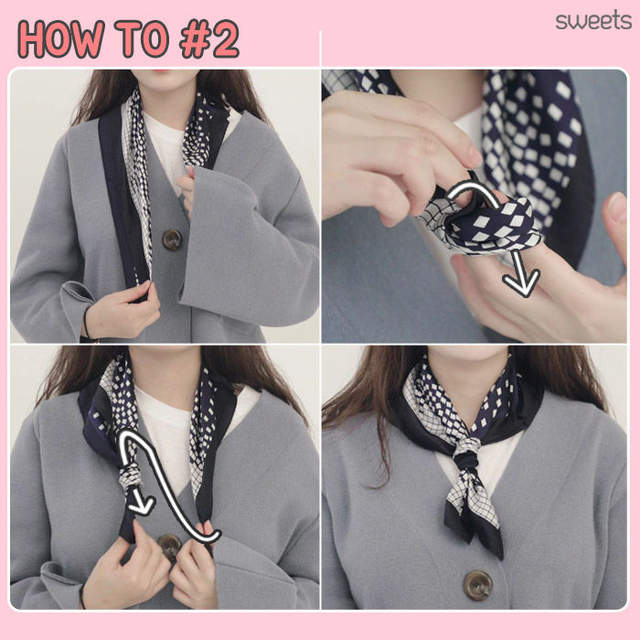 HOW TO #2

sweets