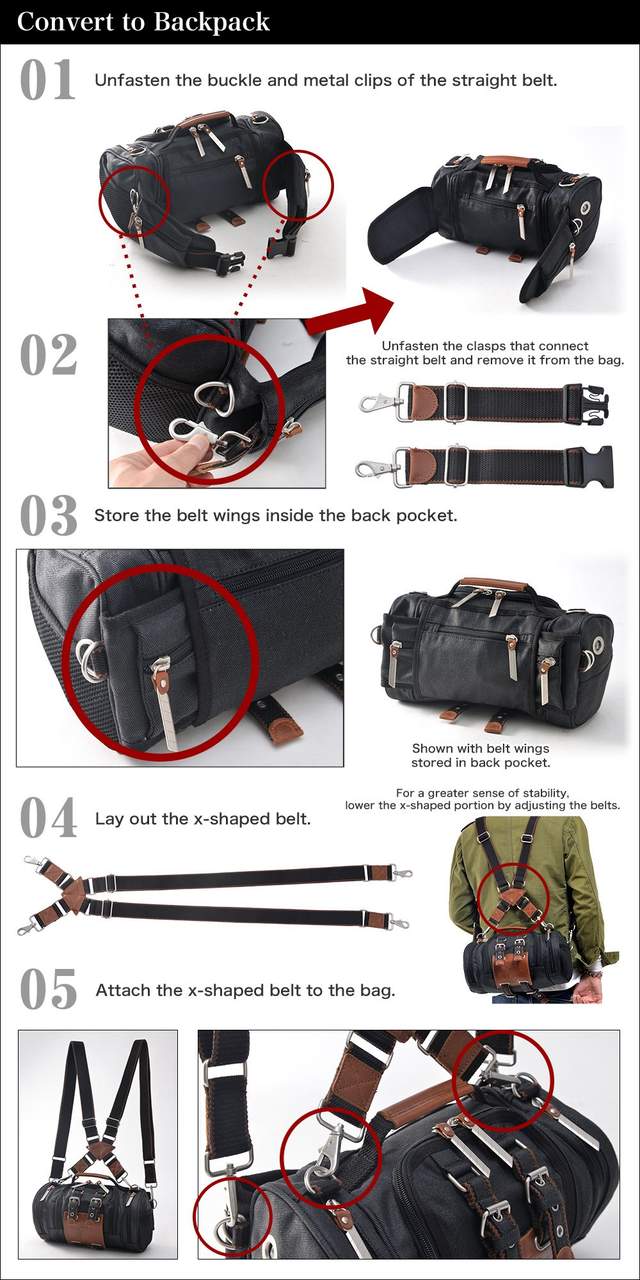 Convert to Backpack

01 Unfasten the buckle and metal clips of the straight belt.

02 Unfasten the clasps that connect the straight belt and remove it from the bag.

03 Store the belt wings inside the back pocket.

Shown with belt wings stored in back pocket.

04 Lay out the x-shaped belt.

For a greater sense of stability, lower the x-shaped portion by adjusting the belts.

05 Attach the x-shaped belt to the bag.