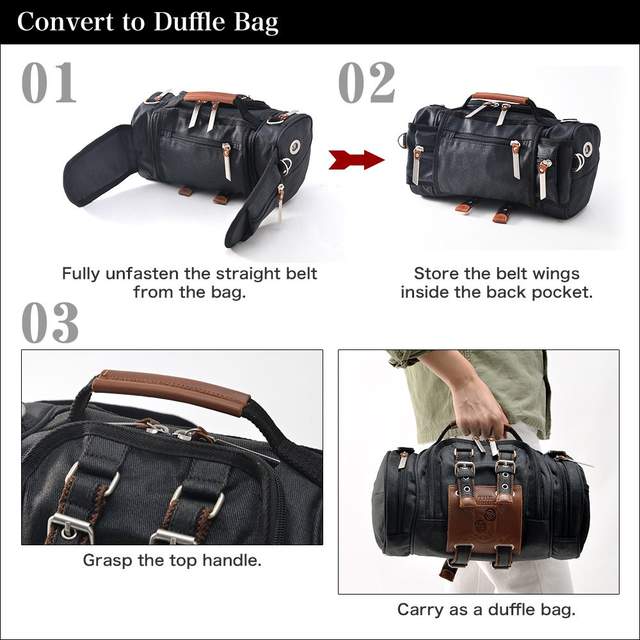 Convert to Duffle Bag

01

Fully unfasten the straight belt from the bag.

02

Store the belt wings inside the back pocket.

03

Grasp the top handle.

Carry as a duffle bag.