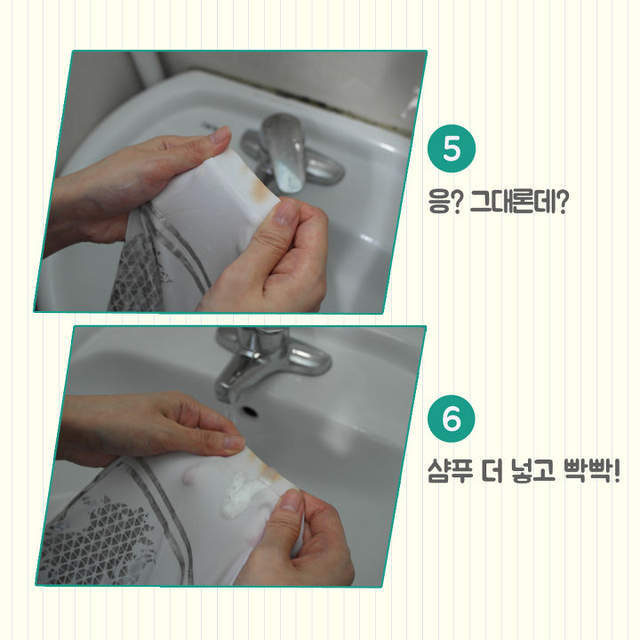 5

응? 그대론데?

6

샴푸 더 넣고 빡빡!