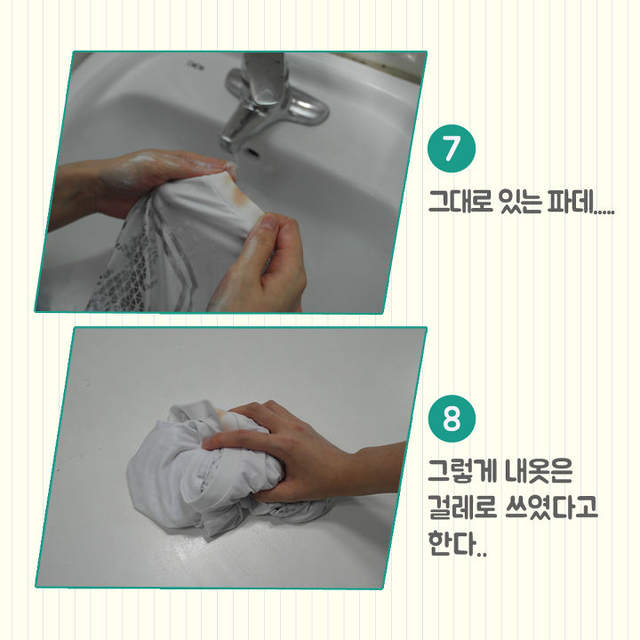 7

그대로 있는 파데.....

8

그렇게 내옷은 걸레로 쓰였다고 한다..