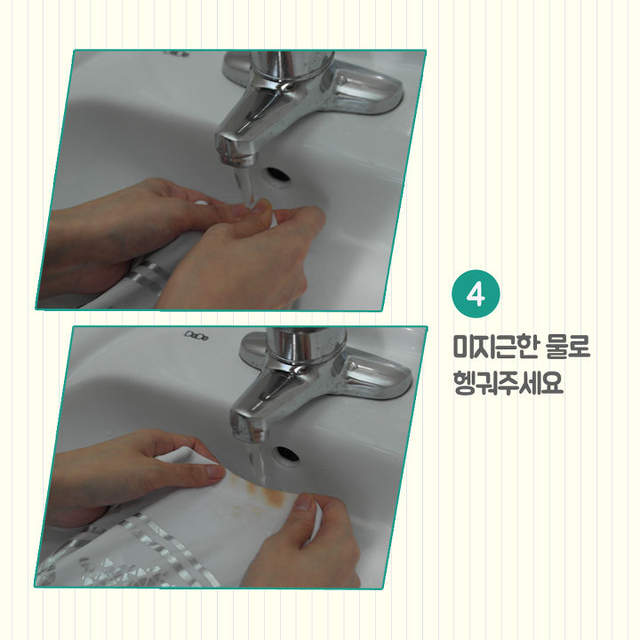 DaDe

4

미지근한 물로
헹궈주세요