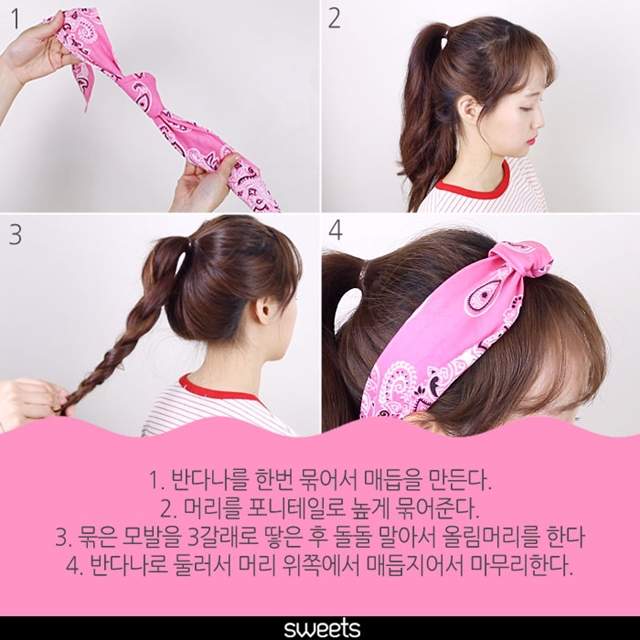 1

2

3

4

1. 반다나를 한번 묶어서 매듭을 만든다.
2. 머리를 포니테일로 높게 묶어준다.
3. 묶은 모발을 3갈래로 땋은 후 돌돌 말아서 올림머리를 한다
4. 반다나로 둘러서 머리 위쪽에서 매듭지어서 마무리한다.

sweets