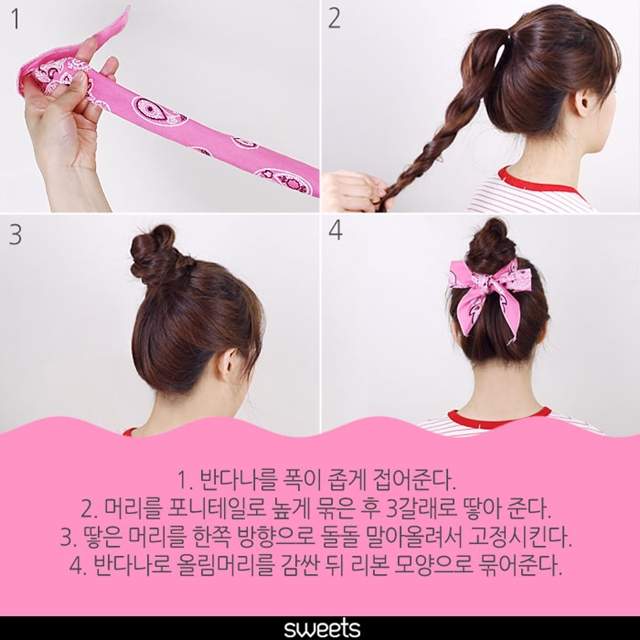 1

2

3

4

1. 반다나를 폭이 좁게 접어준다.
2. 머리를 포니테일로 높게 묶은 후 3갈래로 땋아 준다.
3. 땋은 머리를 한쪽 방향으로 돌돌 말아올려서 고정시킨다.
4. 반다나로 올림머리를 감싼 뒤 리본 모양으로 묶어준다.

sweets