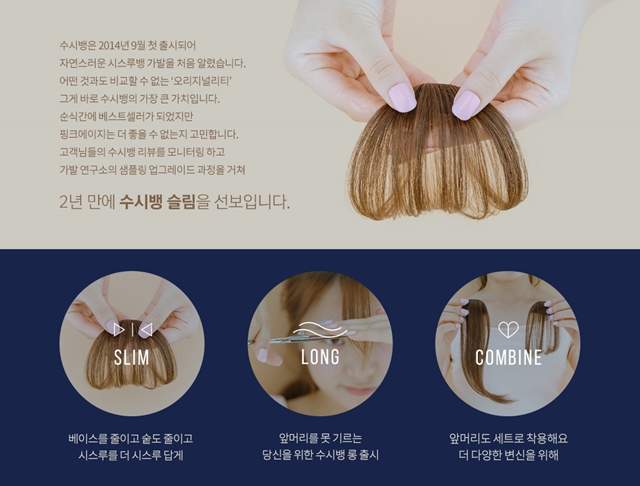 수시뱅은 2014년 9월 첫 출시되어
자연스러운 시스루뱅 가발을 처음 알렸습니다.
어떤 것과도 비교할 수 없는 '오리지널리티'
그게 바로 수시뱅의 가장 큰 가치입니다.
순식간에 베스트셀러가 되었지만
핑크에이지는 더 좋을 수 없는지 고민합니다.
고객님들의 수시뱅 리뷰를 모니터링 하고
가발 연구소의 샘플링 업그레이드 과정을 거쳐

2년 만에 수시뱅 슬림을 선보입니다.

SLIM

베이스를 줄이고 숱도 줄이고
시스루를 더 시스루 답게

LONG

앞머리를 못 기르는
당신을 위한 수시뱅 롱 출시

COMBINE

앞머리도 세트로 착용해요
더 다양한 변신을 위해