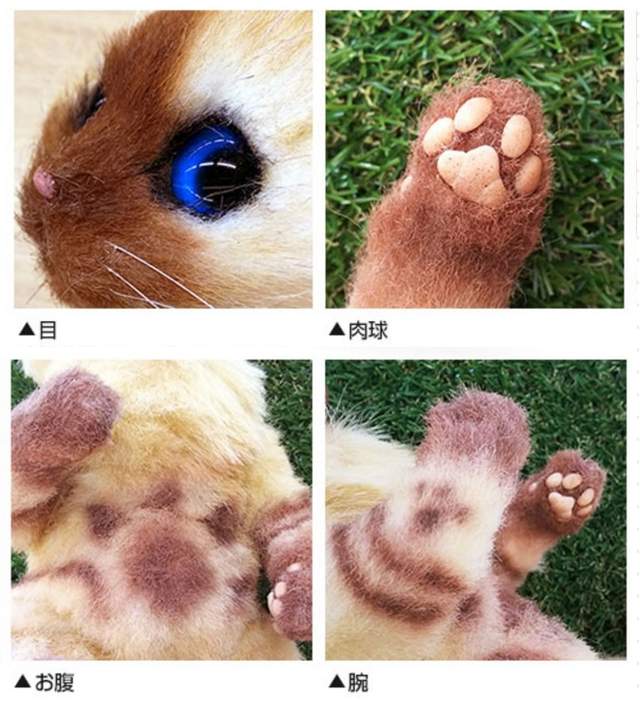 ▲目

▲肉球

▲お腹

▲腕