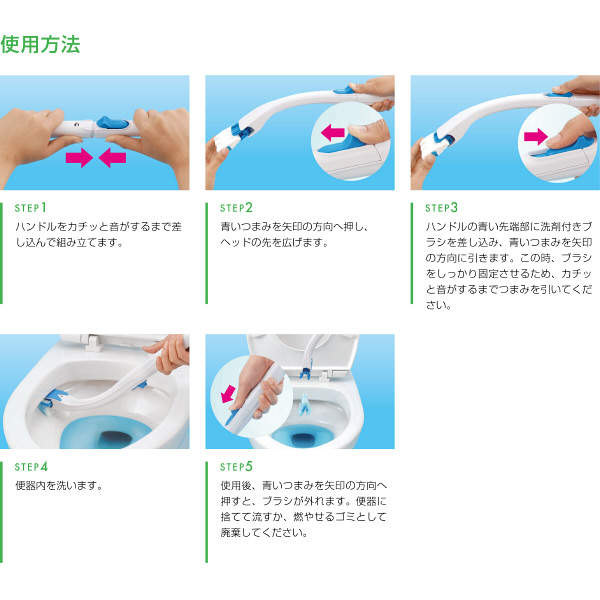 使用方法

STEP1
ハンドルをカチッと音がするまで差し込んで組み立てます。

STEP2
青いつまみを矢印の方向へ押し、ヘッドの先を広げます。

STEP3
ハンドルの青い先端部に洗剤付きブラシを差し込み、青いつまみを矢印の方向に引きます。この時、ブラシをしっかり固定させるため、カチッと音がするまでつまみを引いてください。

STEP4
便器内を洗います。

STEP5
使用後、青いつまみを矢印の方向へ押すと、ブラシが外れます。便器に捨てて流すか、燃やせるゴミとして廃棄してください。