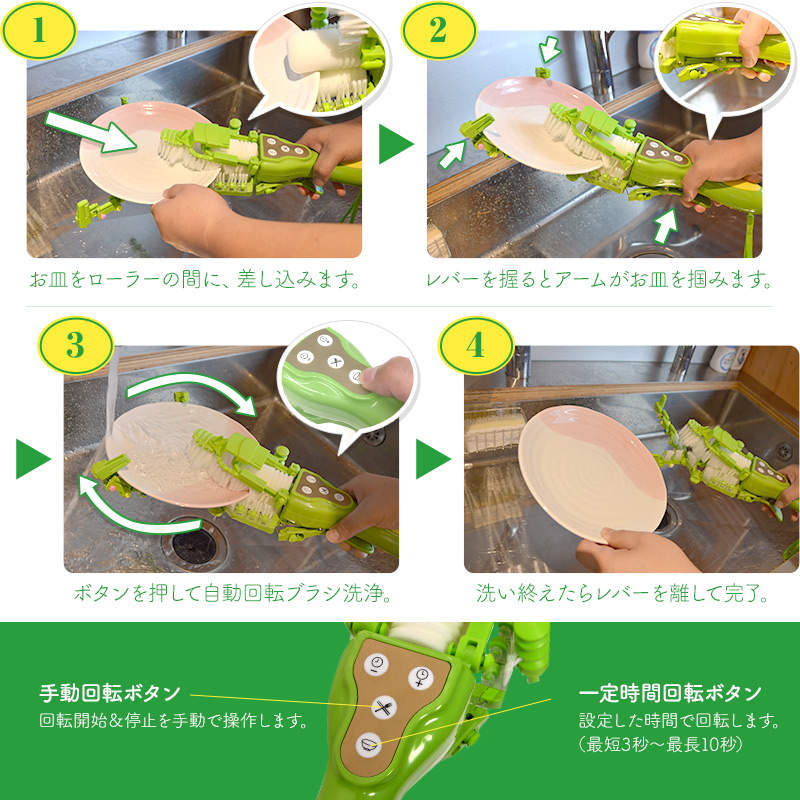 1

お皿をローラーの間に、差し込みます。

2

レバーを握るとアームがお皿を掴みます。

3

ボタンを押して自動回転ブラシ洗浄。

4

洗い終えたらレバーを離して完了。

手動回転ボタン
回転開始&停止を手動で操作します。

一定時間回転ボタン
設定した時間で回転します。
(最短3秒～最長10秒)