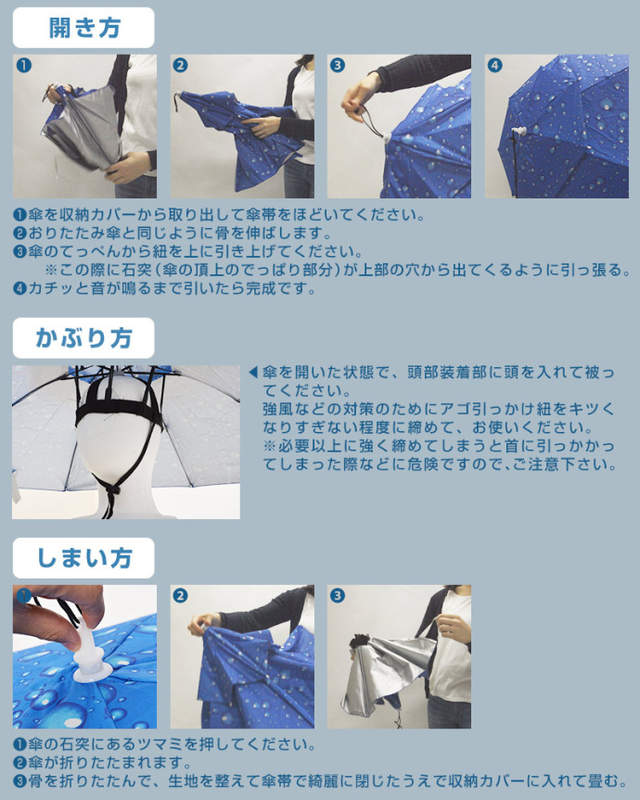 開き方

❶ ❷ ❸ ❹

❶傘を収納カバーから取り出して傘帯をほどいてください。
❷おりたたみ傘と同じように骨を伸ばします。
❸傘のてっぺんから紐を上に引き上げてください。
※この際に石突(傘の頂上のでっぱり部分)が上部の穴から出てくるように引っ張る。
❹カチッと音が鳴るまで引いたら完成です。

かぶり方

◀傘を開いた状態で、頭部装着部に頭を入れて被ってください。
強風などの対策のためにアゴ引っかけ紐をキツくなりすぎない程度に締めて、お使いください。
※必要以上に強く締めてしまうと首に引っかかってしまった際などに危険ですので、ご注意下さい。

しまい方

❶ ❷ ❸

❶傘の石突にあるツマミを押してください。
❷傘が折りたたまれます。
❸骨を折りたたんで、生地を整えて傘帯で綺麗に閉じたうえで収納カバーに入れて畳む。