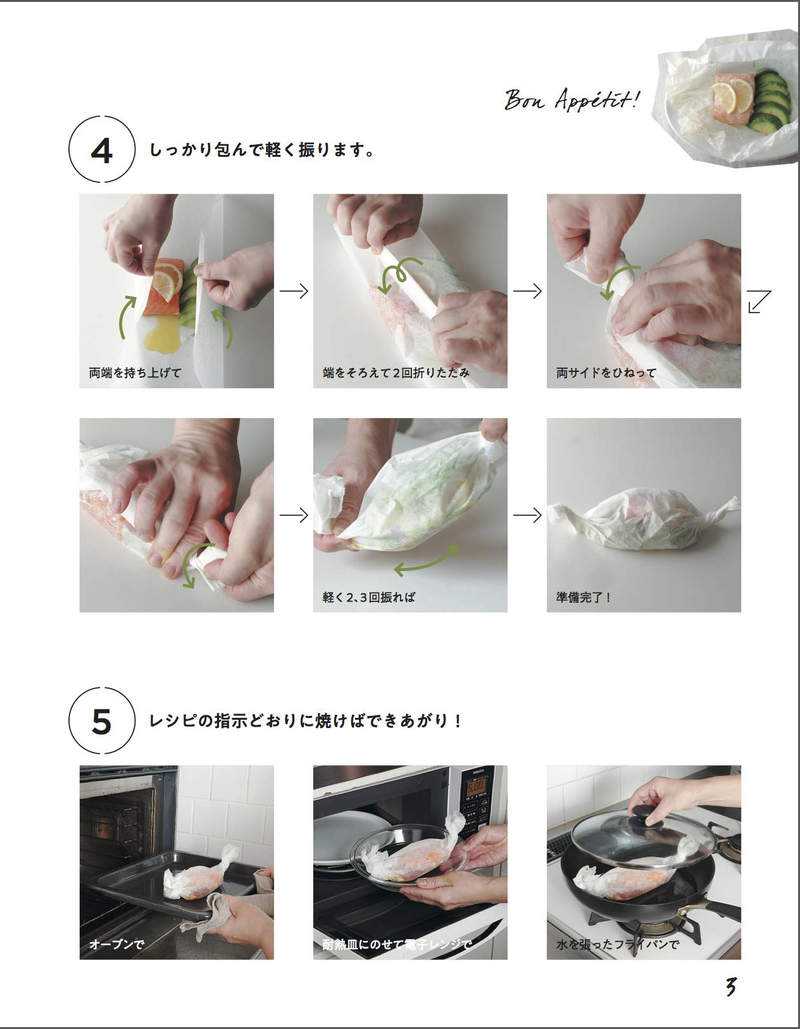 Bon Appétit!

4 しっかり包んで軽く振ります。

両端を持ち上げて

端をそろえて2回折りたたみ

両サイドをひねって

軽く2、3回振れば

準備完了!

5 レシピの指示どおりに焼けばできあがり!

オーブンで

耐熱皿にのせて電子レンジで

水を張ったフライパンで

3