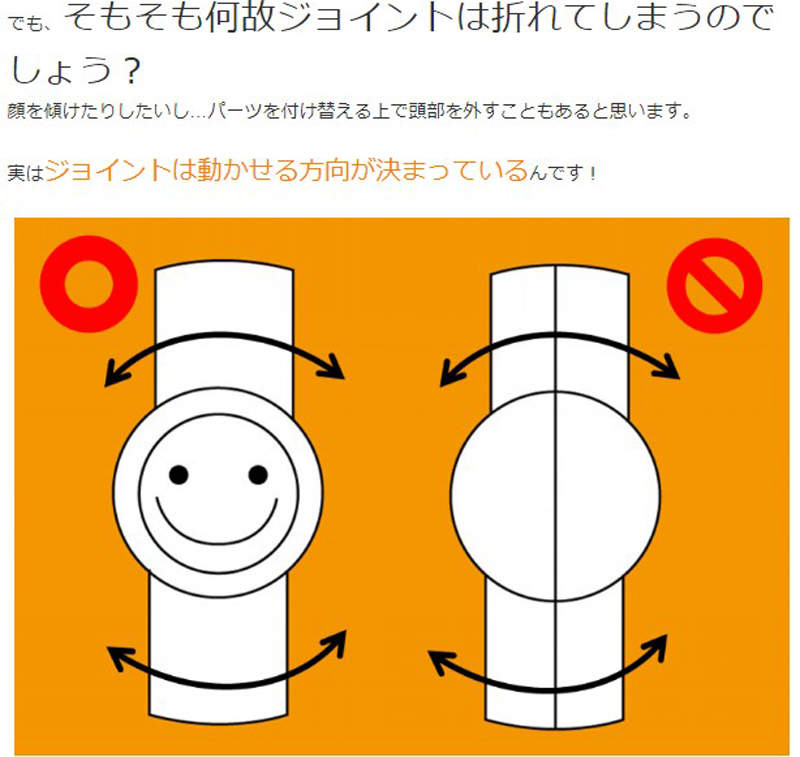 でも、そもそも何故ジョイントは折れてしまうのでしょう？
顔を傾けたりしたいし…パーツを付け替える上で頭部を外すこともあると思います。

実はジョイントは動かせる方向が決まっているんです！