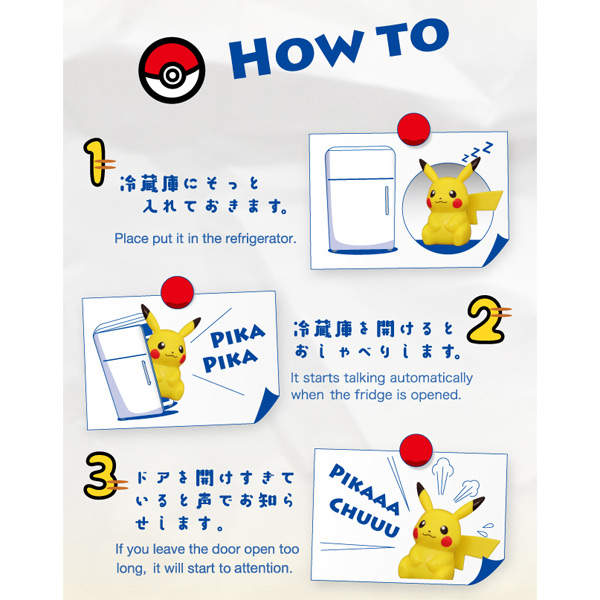 HOW TO

1

冷蔵庫にそっと入れておきます。

Place put it in the refrigerator.

ZZZ

PIKA PIKA

2

冷蔵庫を開けるとおしゃべりします。

It starts talking automatically when the fridge is opened.

3

ドアを開けすぎていると声でお知らせします。

If you leave the door open too long, it will start to attention.

PIKAAA CHUUU