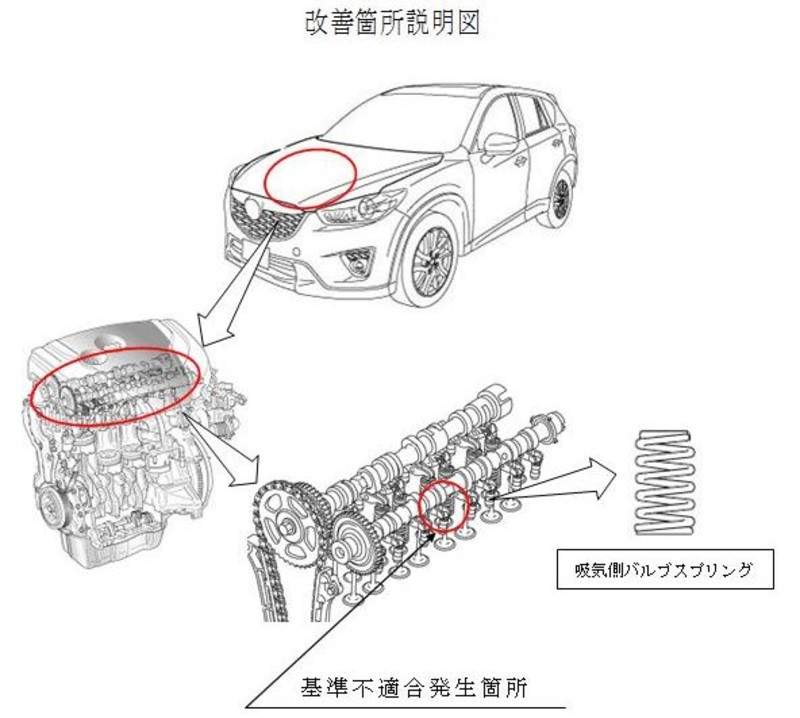 改善箇所説明図

吸気側バルブスプリング

基準不適合発生箇所