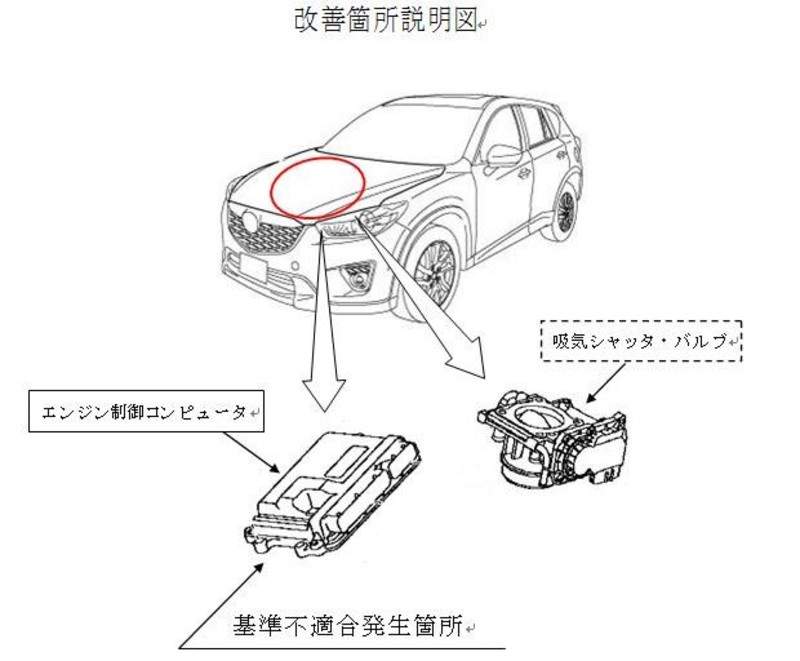 改善箇所説明図

吸気シャッタ・バルブ

エンジン制御コンピュータ

基準不適合発生箇所