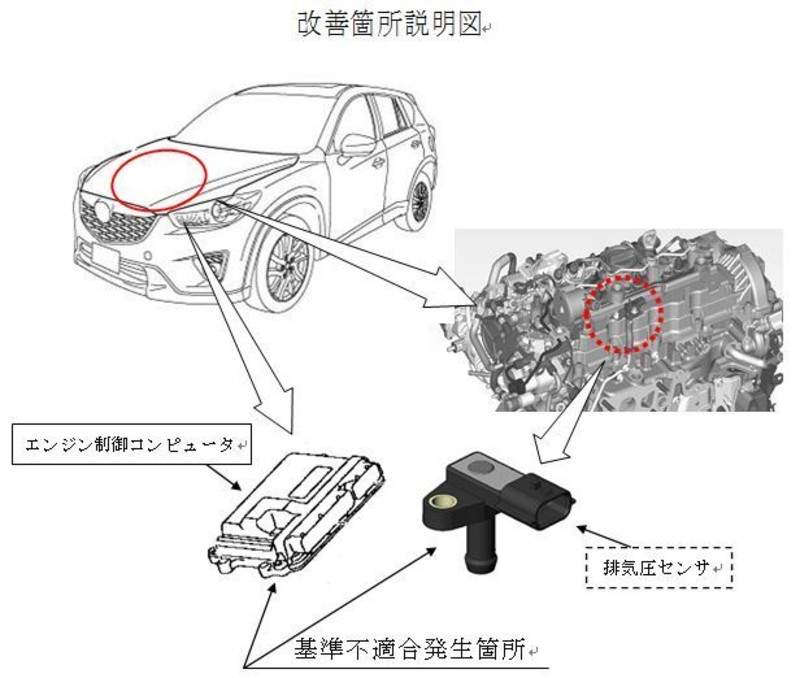 改善箇所説明図

エンジン制御コンピュータ

排気圧センサ

基準不適合発生箇所