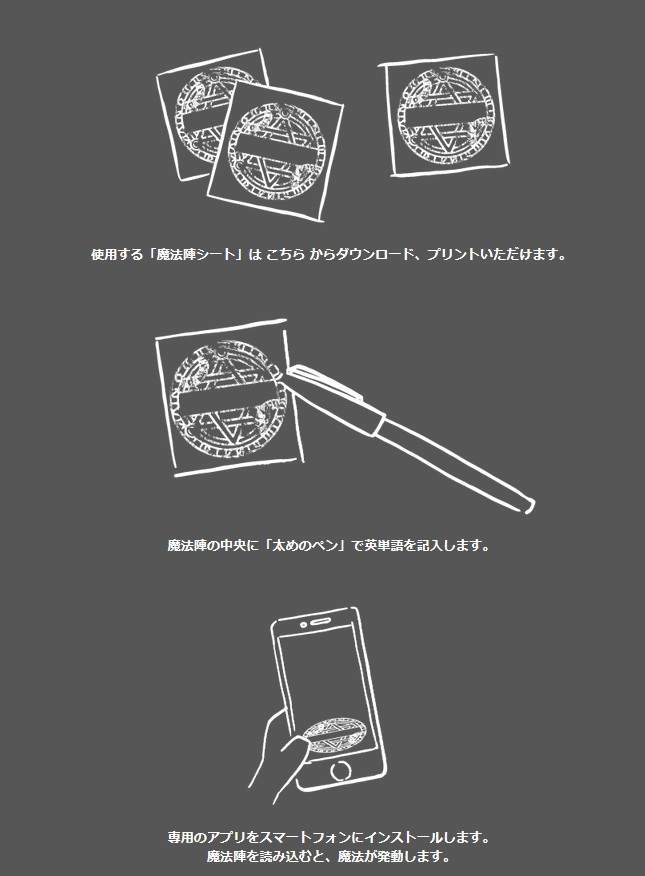 使用する「魔法陣シート」は こちら からダウンロード、プリントいただけます。

魔法陣の中央に「太めのペン」で英単語を記入します。

専用のアプリをスマートフォンにインストールします。
魔法陣を読み込むと、魔法が発動します。