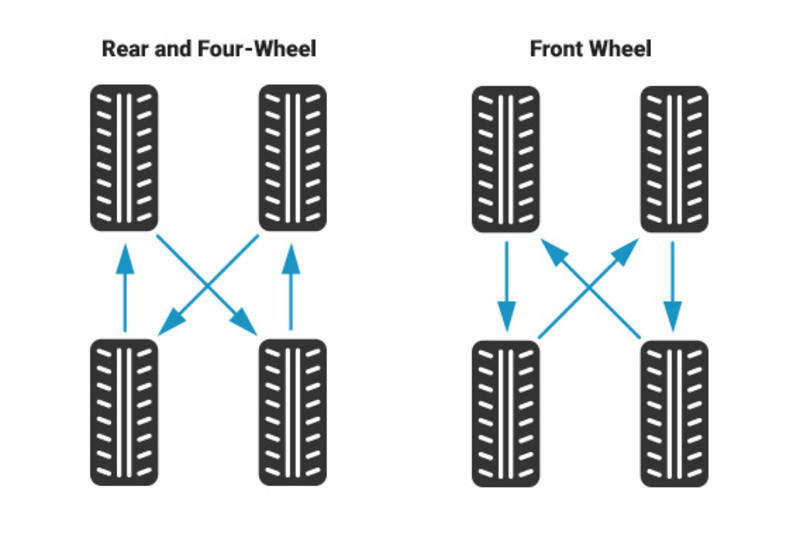 Rear and Four-Wheel

Front Wheel