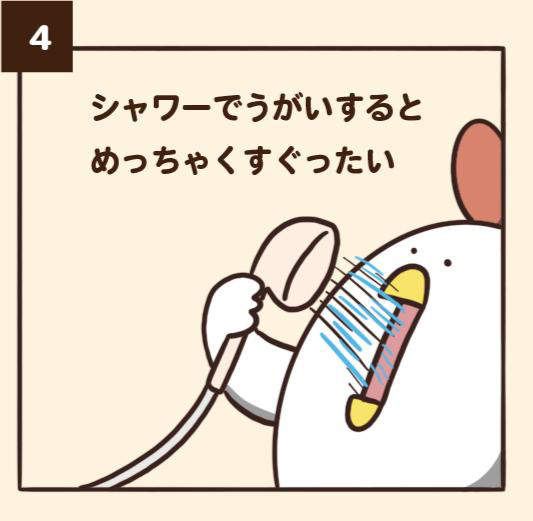 4

シャワーでうがいすると
めっちゃくすぐったい