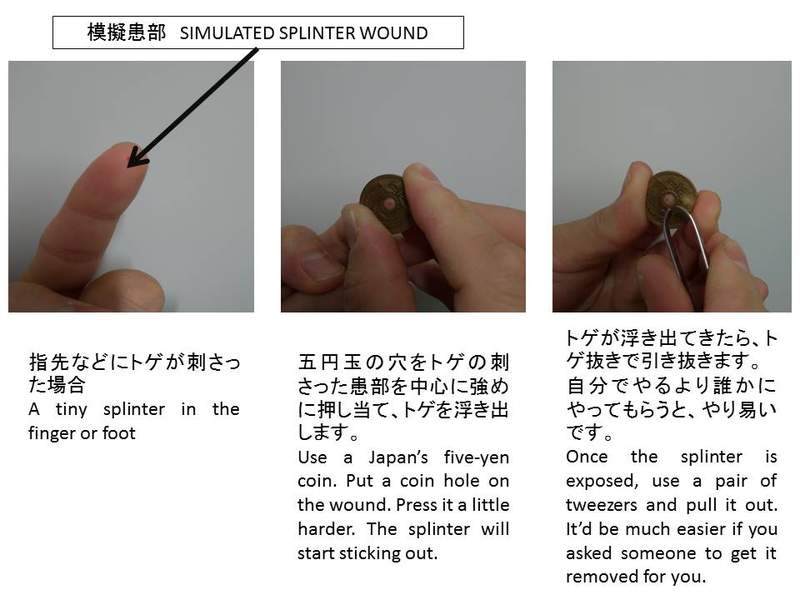 模擬患部 SIMULATED SPLINTER WOUND

指先などにトゲが刺さった場合
A tiny splinter in the finger or foot

五円玉の穴をトゲの刺さった患部を中心に強めに押し当て、トゲを浮き出します。
Use a Japan's five-yen coin. Put a coin hole on the wound. Press it a little harder. The splinter will start sticking out.

トゲが浮き出てきたら、トゲ抜きで引き抜きます。自分でやるより誰かにやってもらうと、やり易いです。
Once the splinter is exposed, use a pair of tweezers and pull it out. It'd be much easier if you asked someone to get it removed for you.