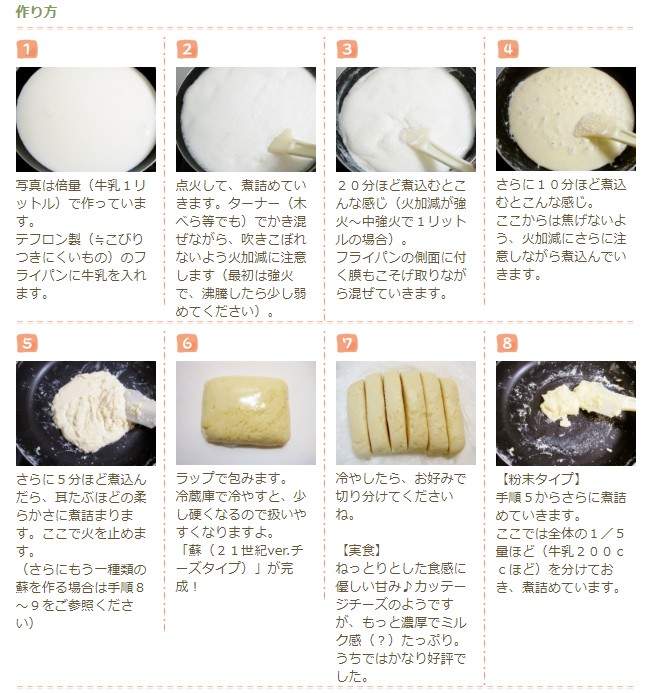 作り方

1
写真は倍量（牛乳１リットル）で作っています。
テフロン製（≒こびりつきにくいもの）のフライパンに牛乳を入れます。

2
点火して、煮詰めていきます。ターナー（木べら等でも）でかき混ぜながら、吹きこぼれないよう火加減に注意します（最初は強火で、沸騰したら少し弱めてください）。

3
２０分ほど煮込むとこんな感じ（火加減が強火～中強火で１リットルの場合）。
フライパンの側面に付く膜もこそげ取りながら混ぜていきます。

4
さらに１０分ほど煮込むとこんな感じ。
ここからは焦げないよう、火加減にさらに注意しながら煮込んでいきます。

5
さらに５分ほど煮込んだら、耳たぶほどの柔らかさに煮詰まります。ここで火を止めます。
（さらにもう一種類の蘇を作る場合は手順８～９をご参照ください）

6
ラップで包みます。
冷蔵庫で冷やすと、少し硬くなるので扱いやすくなりますよ。
「蘇（２１世紀ver.チーズタイプ）」が完成！

7
冷やしたら、お好みで切り分けてくださいね。

【実食】
ねっとりとした食感に優しい甘み♪カッテージチーズのようですが、もっと濃厚でミルク感（？）たっぷり。うちではかなり好評でした。

8
【粉末タイプ】
手順５からさらに煮詰めていきます。
ここでは全体の１／５量ほど（牛乳２００ｃｃほど）を分けておき、煮詰めています。