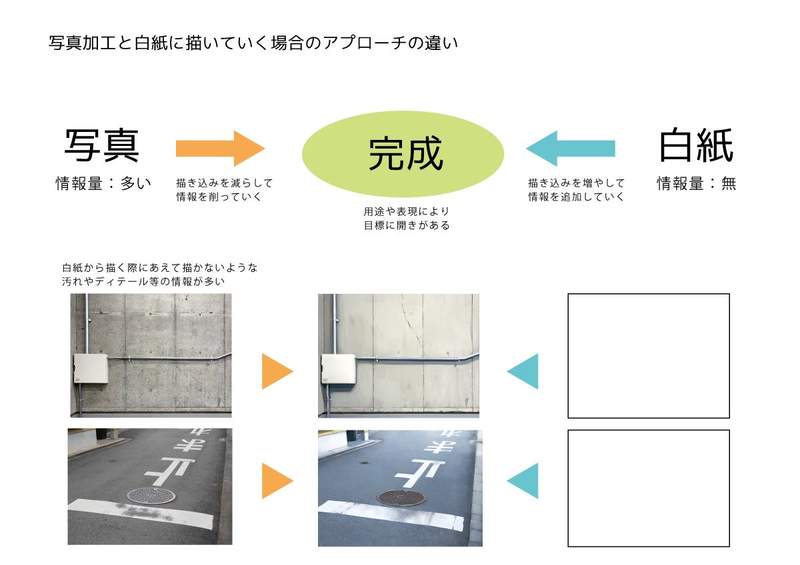 写真加工と白紙に描いていく場合のアプローチの違い

写真
情報量：多い

描き込みを減らして
情報を削っていく

完成

用途や表現により
目標に開きがある

描き込みを増やして
情報を追加していく

白紙
情報量：無

白紙から描く際にあえて描かないような
汚れやディテール等の情報が多い

止まれ

止まれ