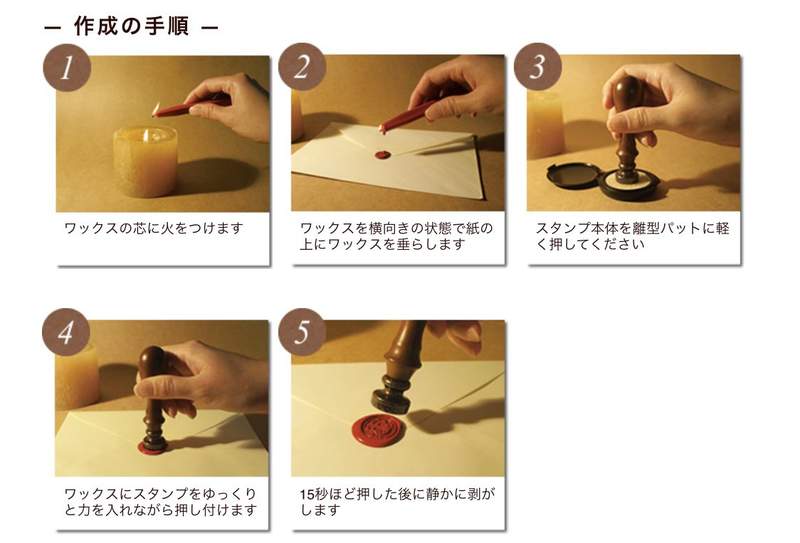 — 作成の手順 —

1

ワックスの芯に火をつけます

2

ワックスを横向きの状態で紙の上にワックスを垂らします

3

スタンプ本体を離型パットに軽く押してください

4

ワックスにスタンプをゆっくりと力を入れながら押し付けます

5

15秒ほど押した後に静かに剥がします