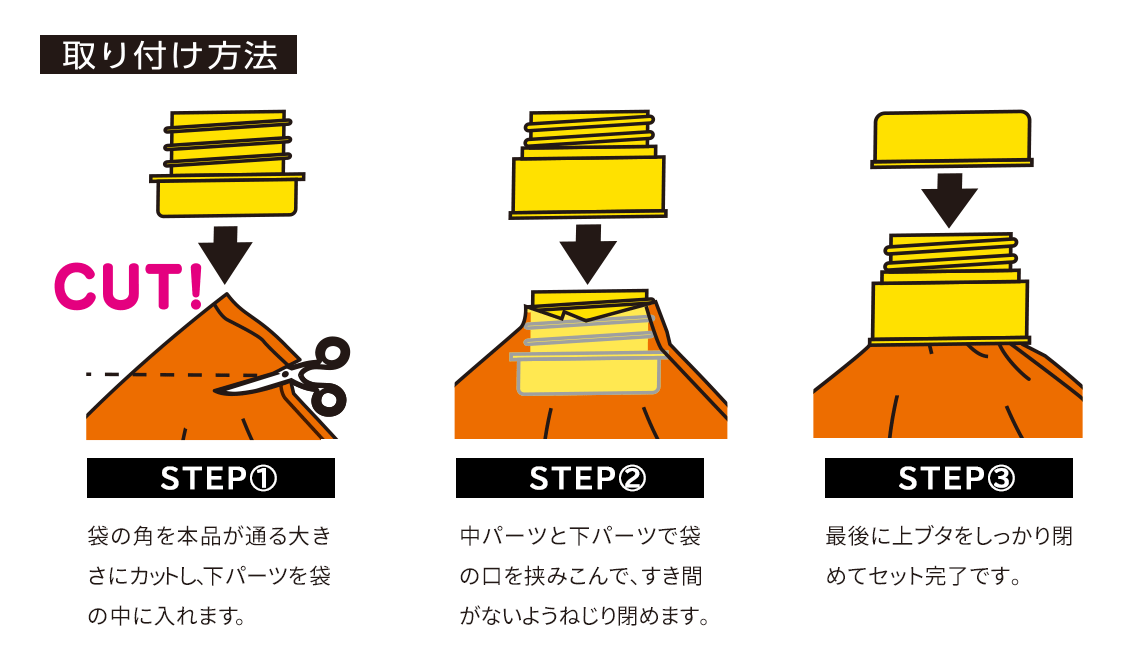 取り付け方法

CUT!

STEP①

袋の角を本品が通る大きさにカットし、下パーツを袋の中に入れます。

STEP②

中パーツと下パーツで袋の口を挟みこんで、すき間がないようねじり閉めます。

STEP③

最後に上ブタをしっかり閉めてセット完了です。