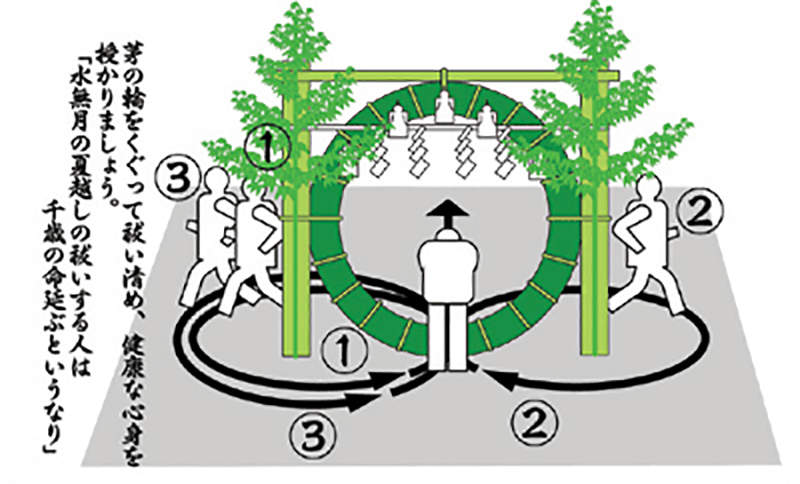 茅の輪をくぐって祓い清め、健康な心身を授かりましょう。
「水無月の夏越しの祓いする人は千歳の命延ぶというなり」

①
③
②
①
③
②